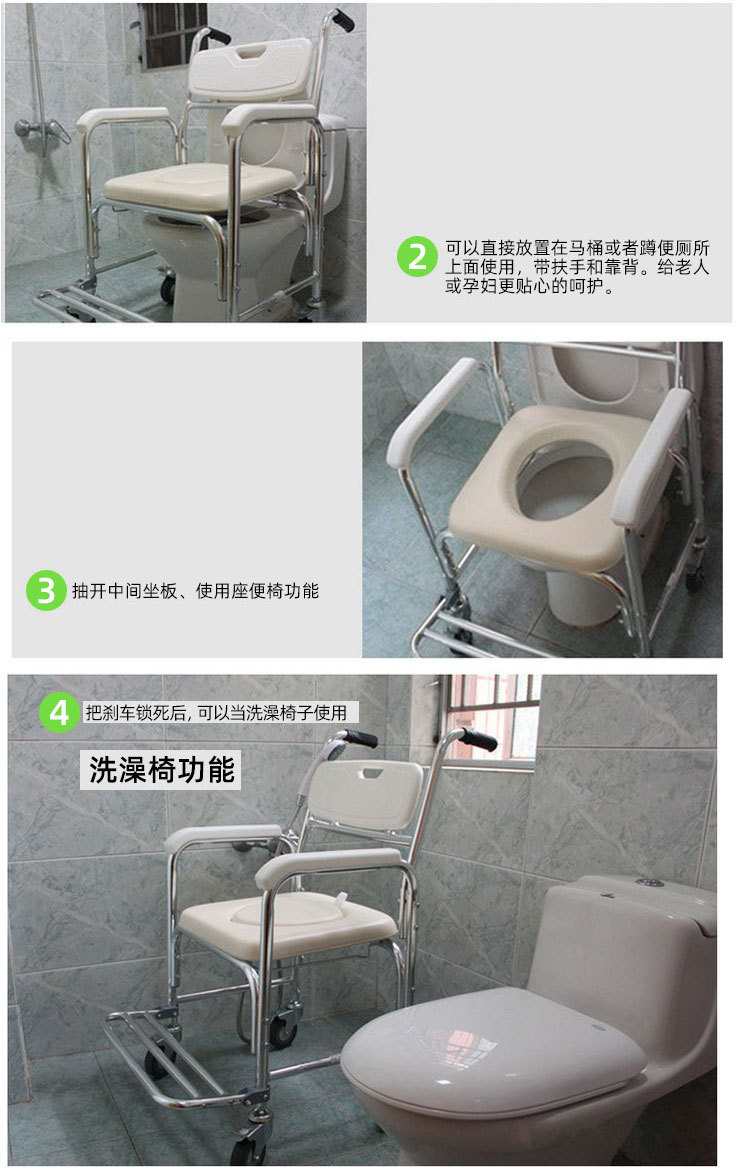 2 可以直接放置在马桶或者蹲便厕所上面使用，带扶手和靠背。给老人或孕妇更贴心的呵护。

3 抽开中间坐板、使用座便椅功能

4 把刹车锁死后, 可以当洗澡椅子使用

洗澡椅功能